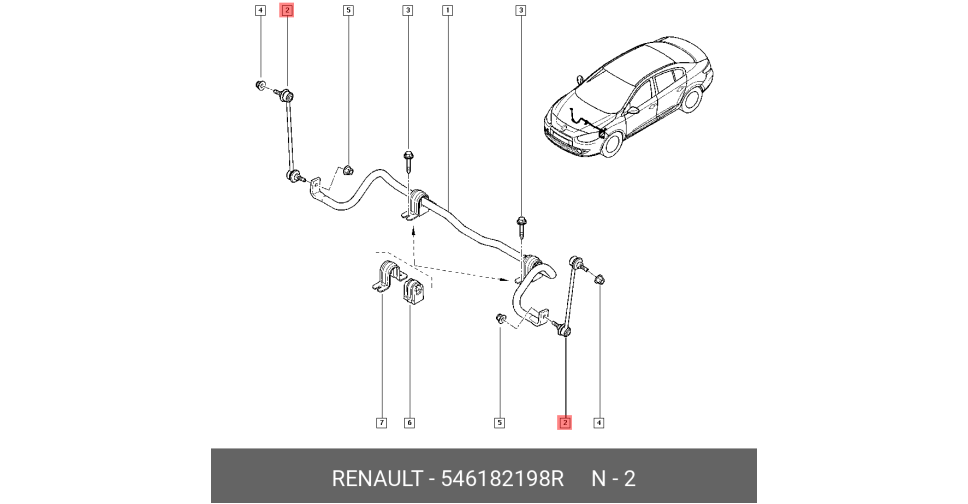 4
2
5
3
1
3
7
6
5
2
4

RENAULT - 546182198R N - 2